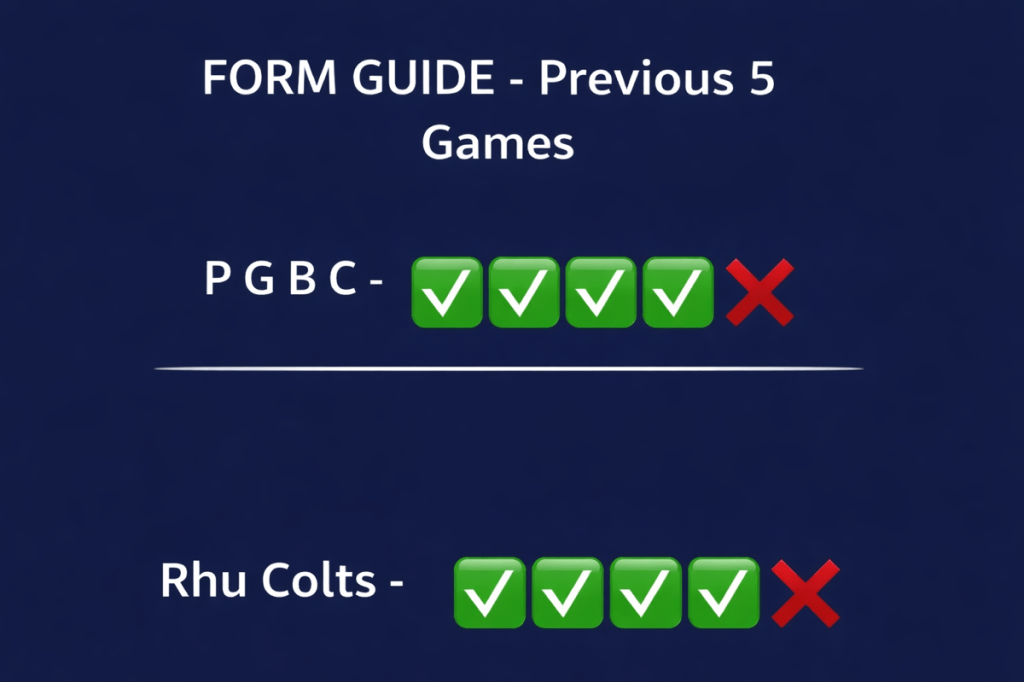 FORM GUIDE - Previous 5 Games

P G B C - ✅✅✅✅❌

Rhu Colts - ✅✅✅✅❌